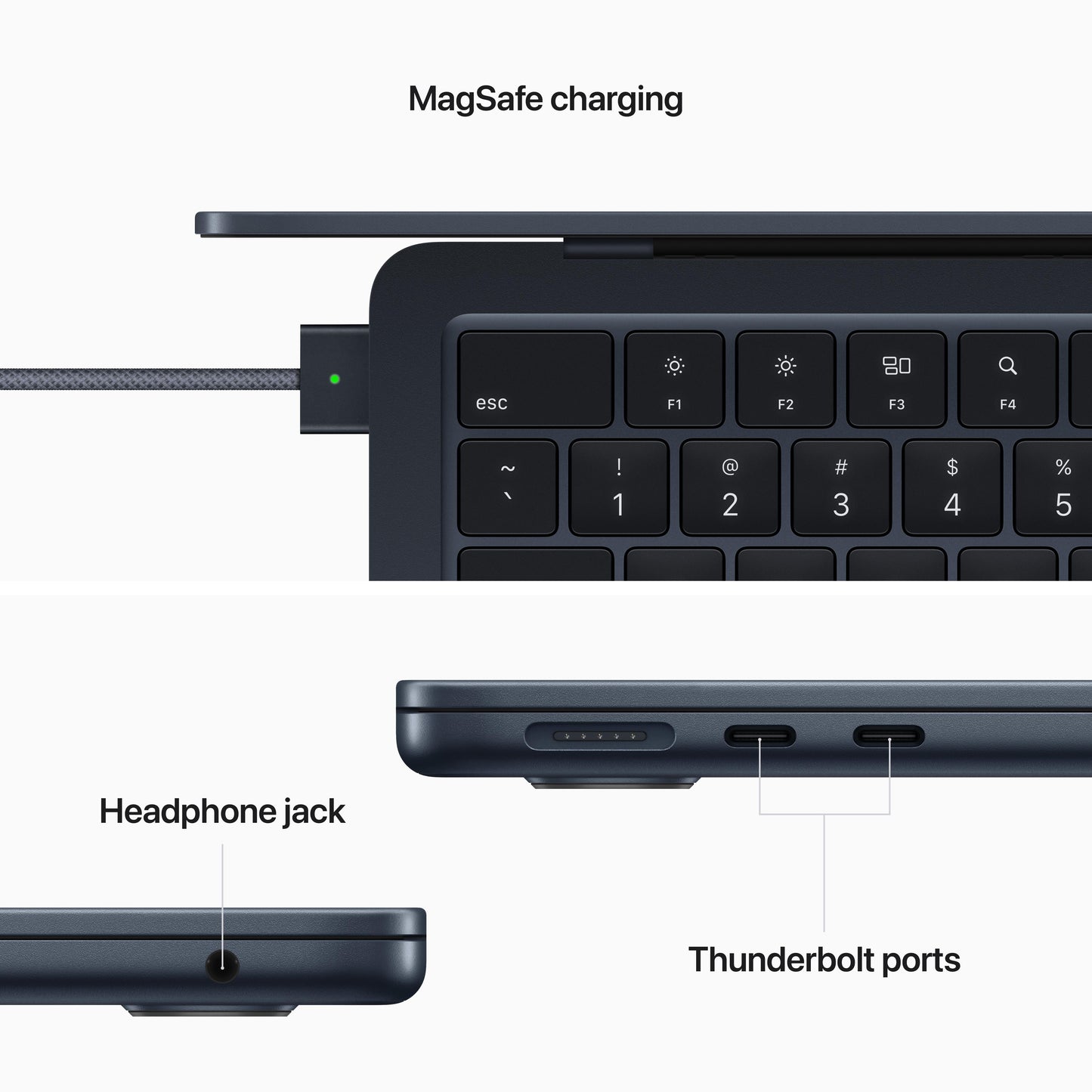 MagSafe charging

esc
F1
F2
F3
F4
~
`
!
1
@
2
#
3
$
4
%
5

Headphone jack

Thunderbolt ports