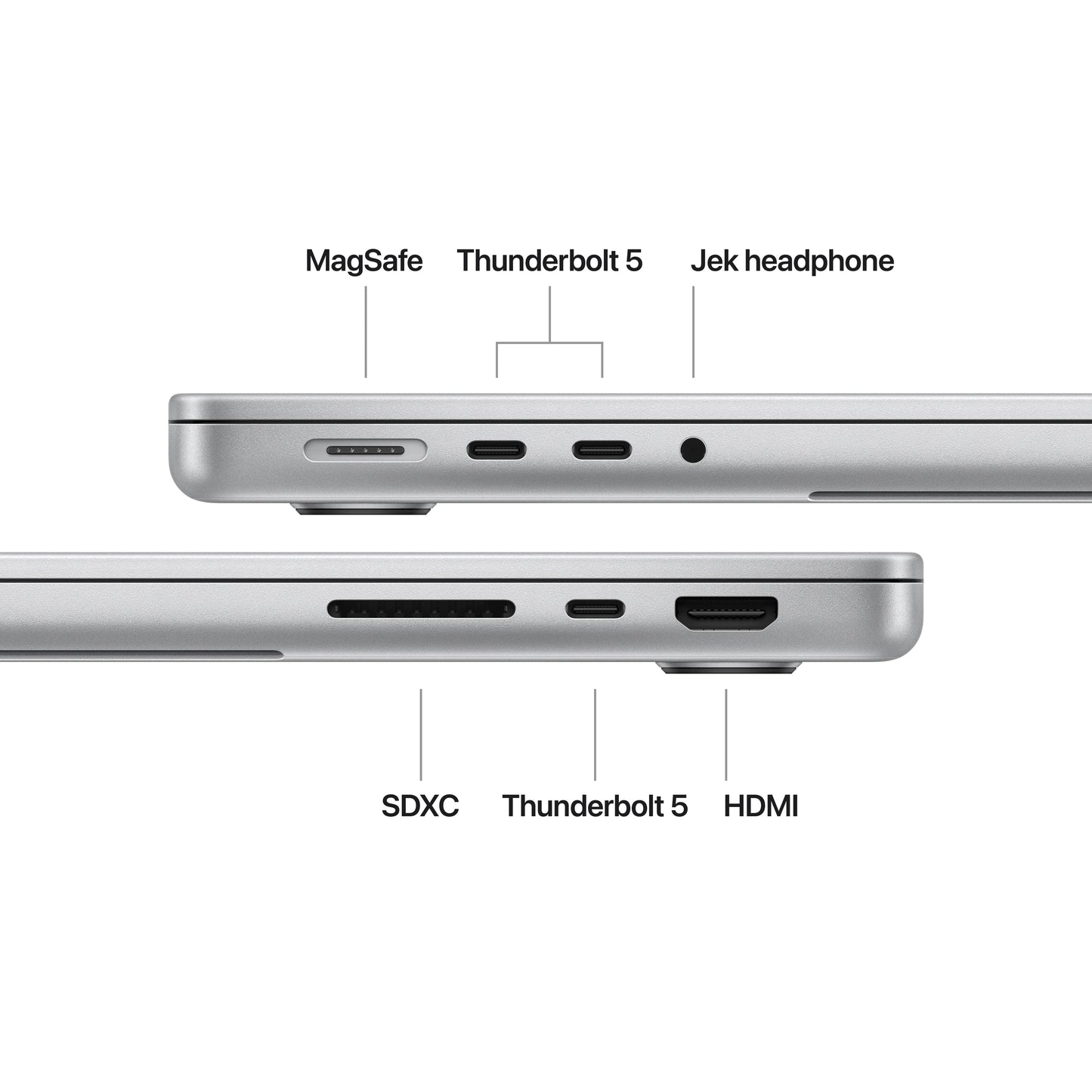 MagSafe Thunderbolt 5 Jek headphone

SDXC Thunderbolt 5 HDMI